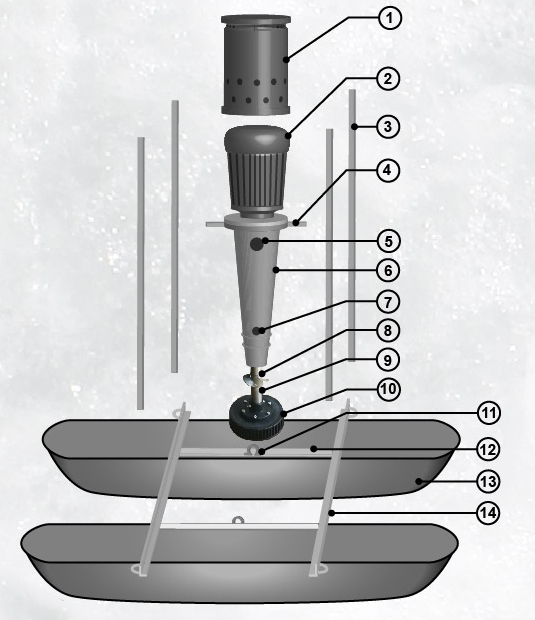 1
2
3
4
5
6
7
8
9
10
11
12
13
14